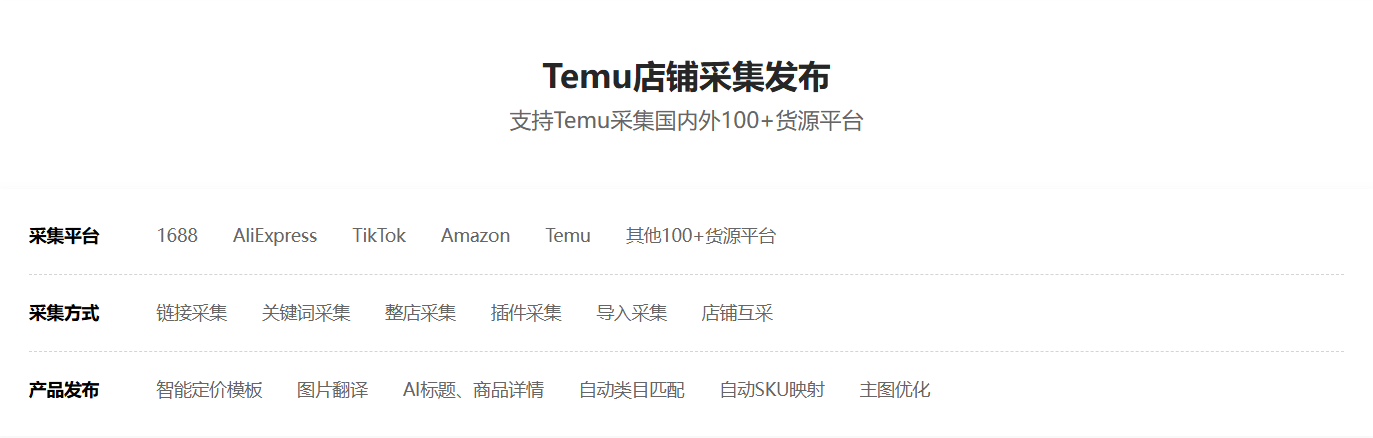 Temu店铺采集发布

支持Temu采集国内外100+货源平台

采集平台 1688 AliExpress TikTok Amazon Temu 其他100+货源平台

采集方式 链接采集 关键词采集 整店采集 插件采集 导入采集 店铺互采

产品发布 智能定价模板 图片翻译 AI标题、商品详情 自动类目匹配 自动SKU映射 主图优化